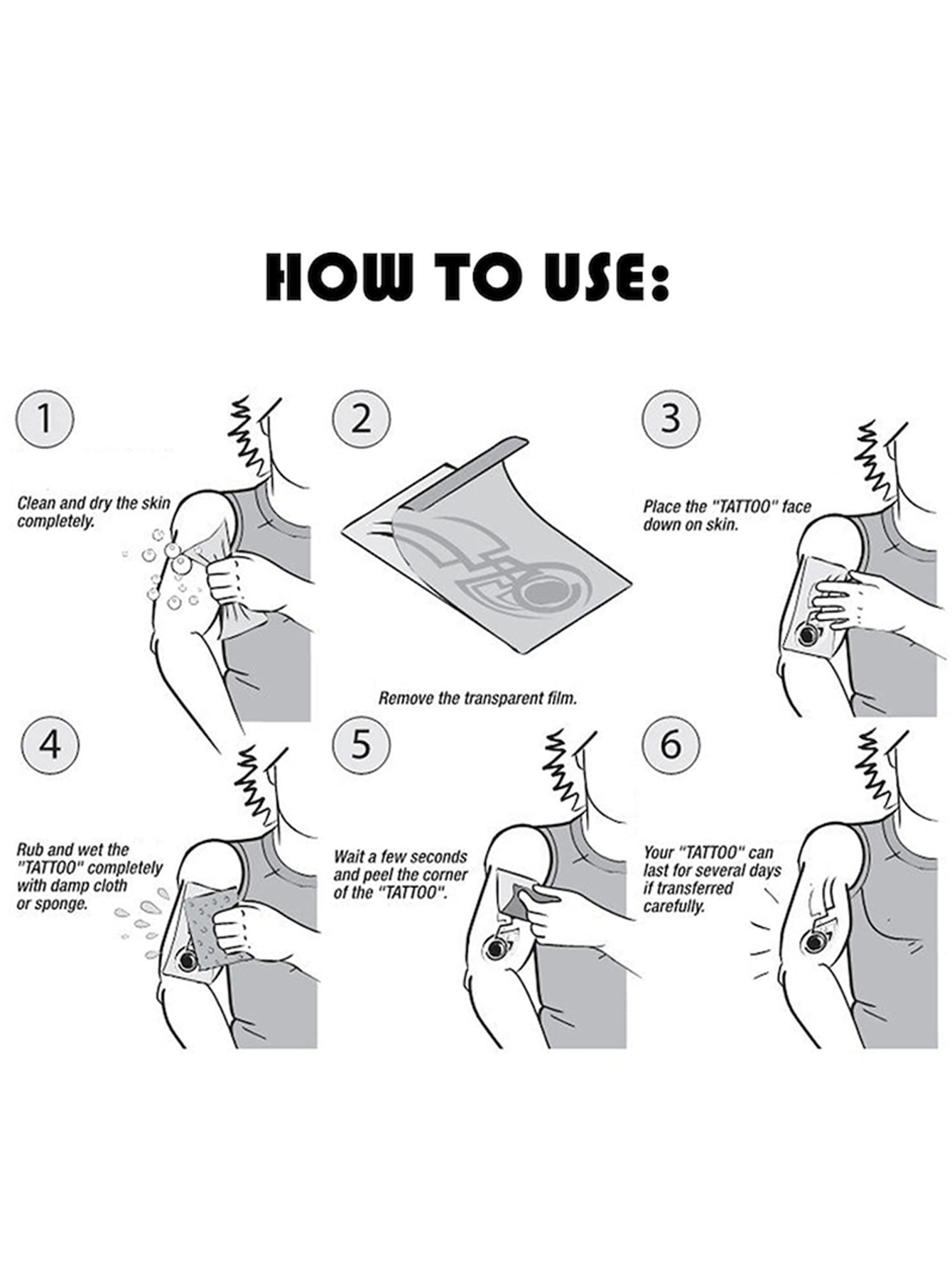 HOW TO USE:

1

Clean and dry the skin completely.

2

Remove the transparent film.

3

Place the "TATTOO" face down on skin.

4

Rub and wet the "TATTOO" completely with damp cloth or sponge.

5

Wait a few seconds and peel the corner of the "TATTOO".

6

Your "TATTOO" can last for several days if transferred carefully.